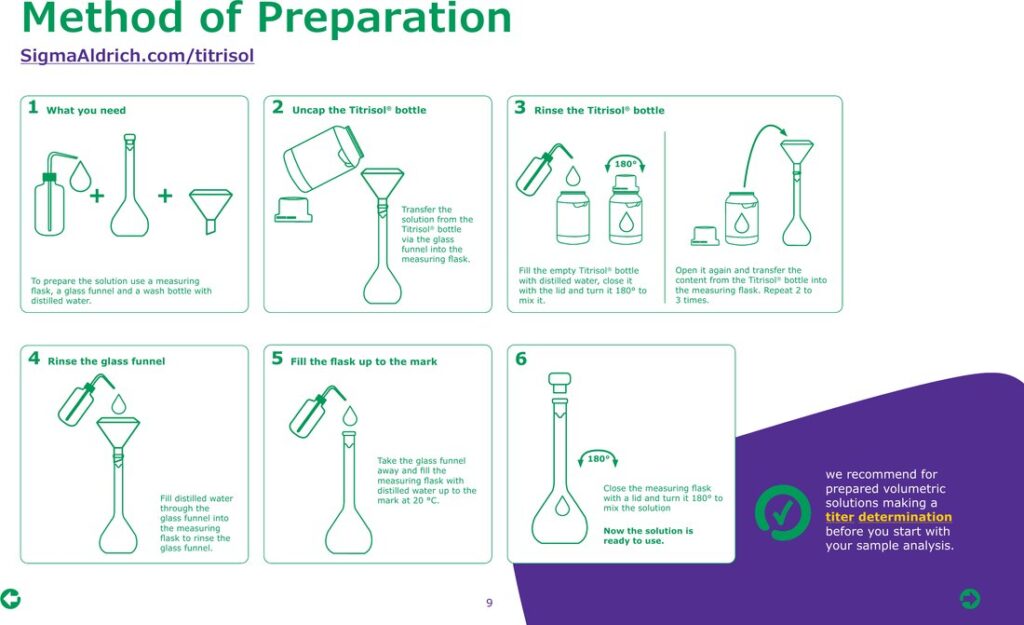 Method of Preparation

SigmaAldrich.com/titrisol

1 What you need

To prepare the solution use a measuring flask, a glass funnel and a wash bottle with distilled water.

2 Uncap the Titrisol® bottle

Transfer the solution from the Titrisol® bottle via the glass funnel into the measuring flask.

3 Rinse the Titrisol® bottle

180°

Fill the empty Titrisol® bottle with distilled water, close it with the lid and turn it 180° to mix it.

Open it again and transfer the content from the Titrisol® bottle into the measuring flask. Repeat 2 to 3 times.

4 Rinse the glass funnel

Fill distilled water through the glass funnel into the measuring flask to rinse the glass funnel.

5 Fill the flask up to the mark

Take the glass funnel away and fill the measuring flask with distilled water up to the mark at 20 °C.

6

180°

Close the measuring flask with a lid and turn it 180° to mix the solution

Now the solution is ready to use.

we recommend for prepared volumetric solutions making a titer determination before you start with your sample analysis.

9